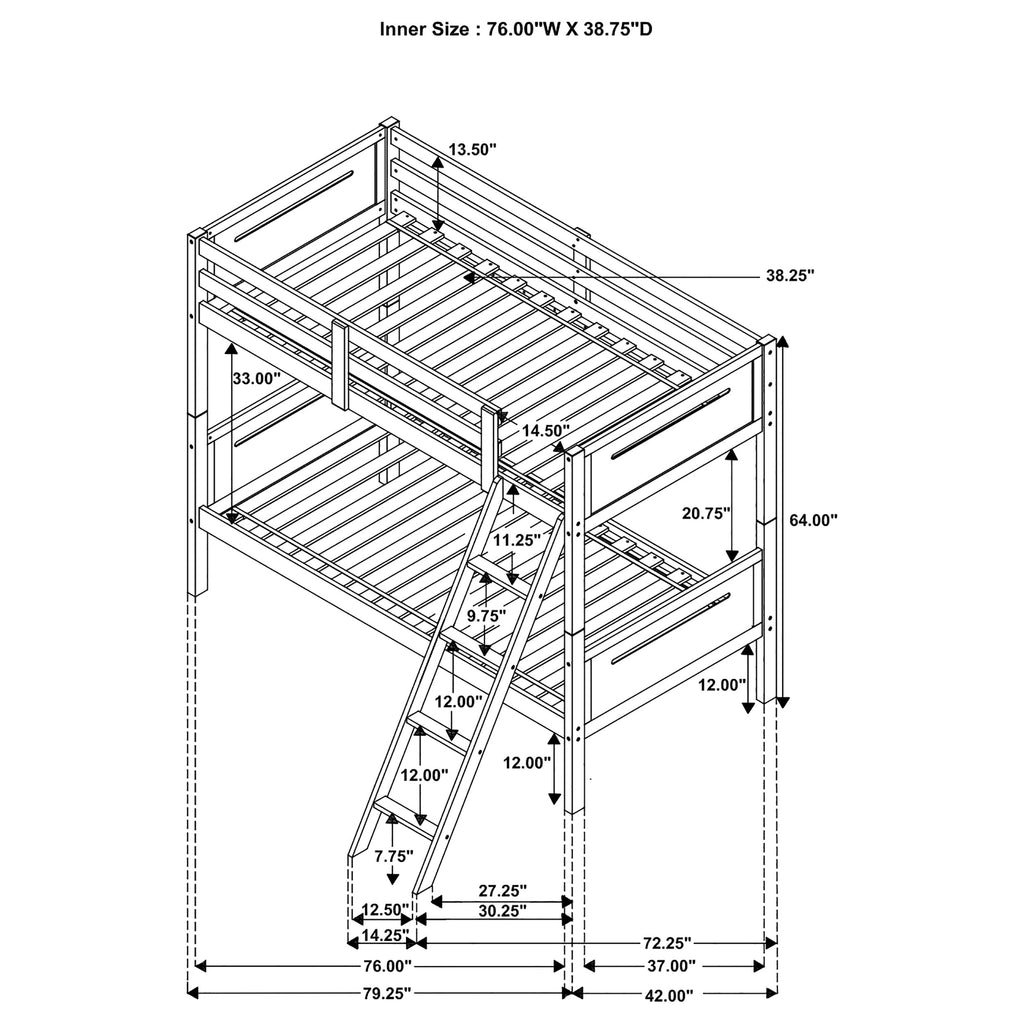 Inner Size : 76.00"W X 38.75"D

13.50"

38.25"

33.00"

14.50"

20.75"

64.00"

11.25"

9.75"

12.00"

12.00"

12.00"

12.00"

7.75"

27.25"

12.50"

30.25"

14.25"

72.25"

76.00"

37.00"

79.25"

42.00"